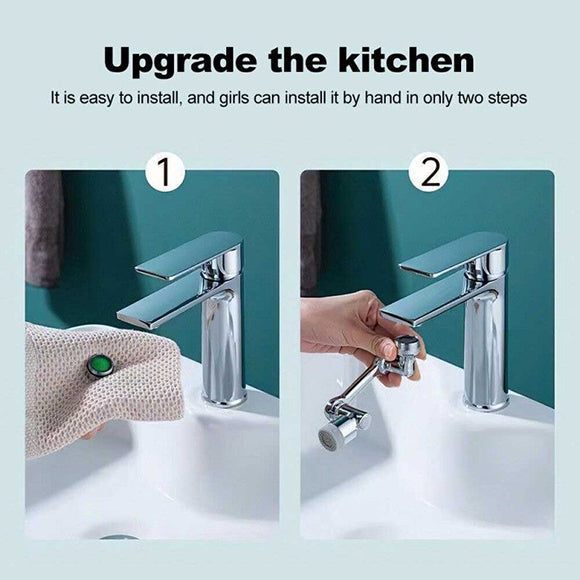 Upgrade the kitchen

It is easy to install, and girls can install it by hand in only two steps

1

2