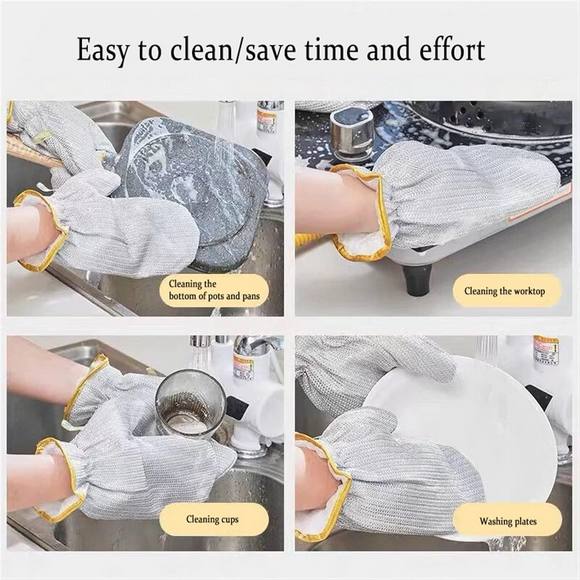 Easy to clean/save time and effort

Cleaning the bottom of pots and pans

Cleaning the worktop

Cleaning cups

Washing plates