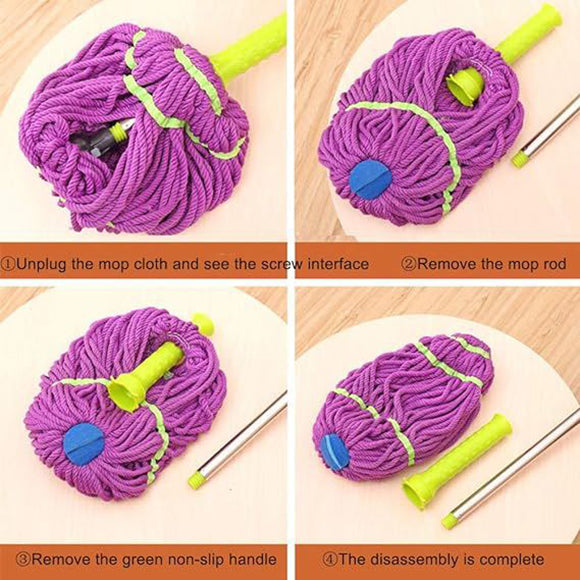 ①Unplug the mop cloth and see the screw interface

②Remove the mop rod

③Remove the green non-slip handle

④The disassembly is complete