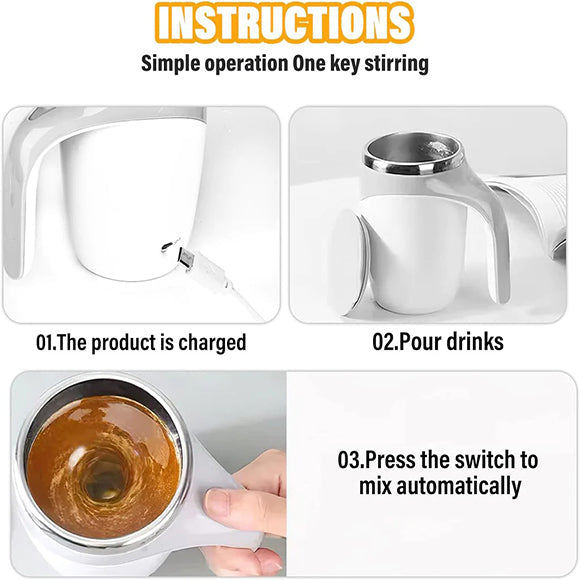 INSTRUCTIONS

Simple operation One key stirring

01.The product is charged

02.Pour drinks

03.Press the switch to mix automatically