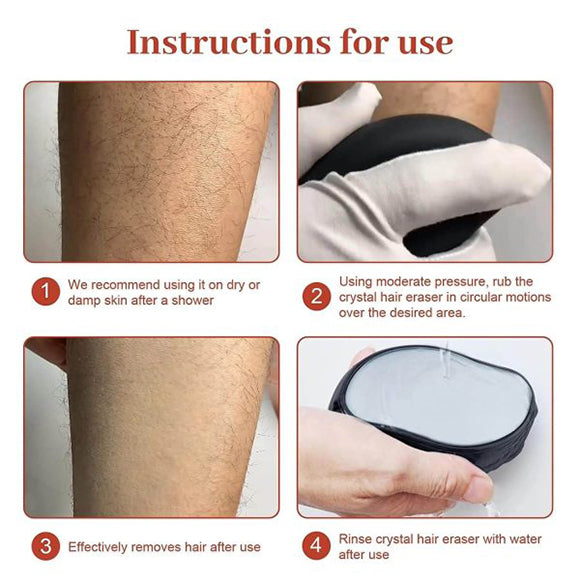 Instructions for use

1 We recommend using it on dry or damp skin after a shower

2 Using moderate pressure, rub the crystal hair eraser in circular motions over the desired area.

3 Effectively removes hair after use

4 Rinse crystal hair eraser with water after use