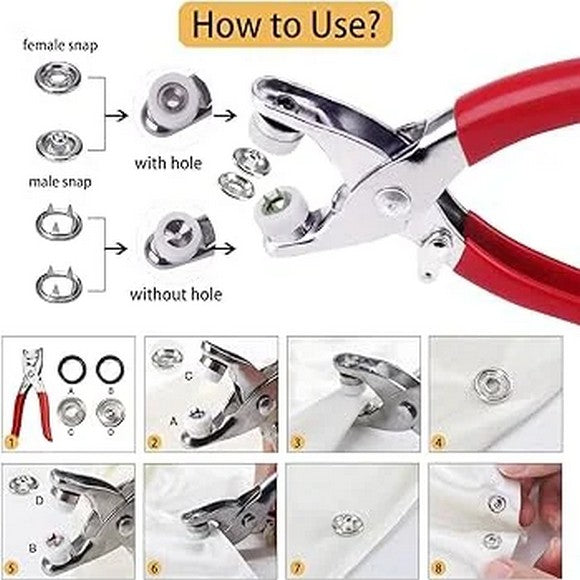 How to Use?

female snap

male snap

with hole

without hole

A
B
C
D
1

C
A
2

3

4

D
B
5

6

7

8