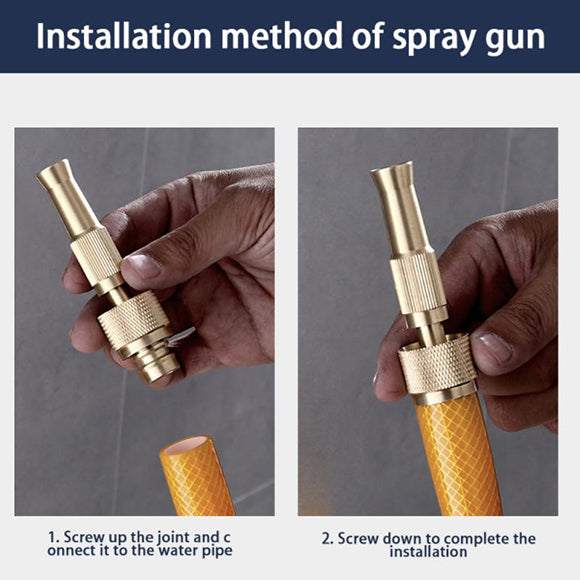 Installation method of spray gun

1. Screw up the joint and c onnect it to the water pipe

2. Screw down to complete the installation