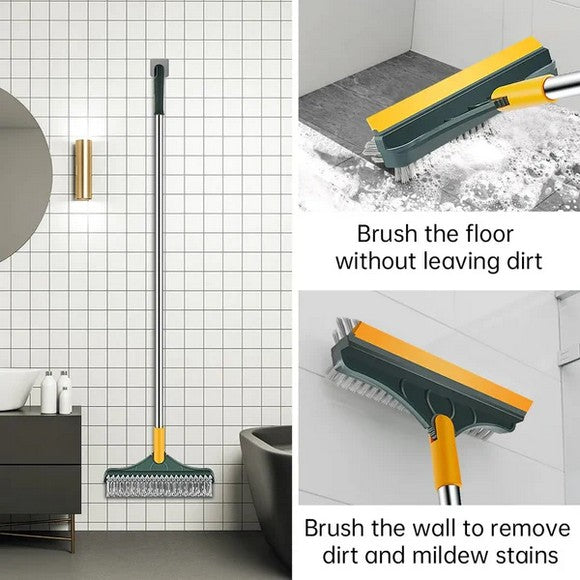 Brush the floor without leaving dirt

Brush the wall to remove dirt and mildew stains