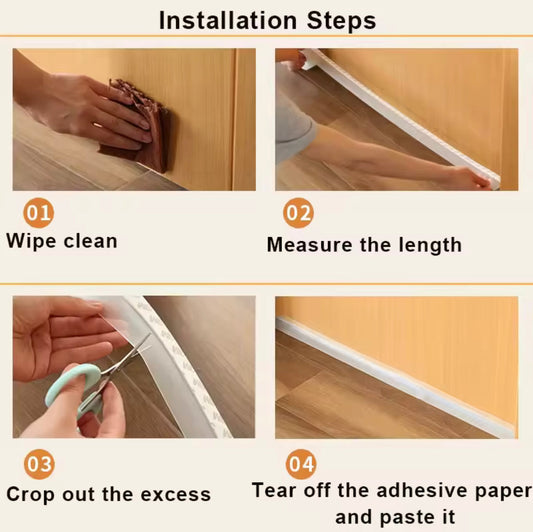 Installation Steps

01
Wipe clean

02
Measure the length

03
Crop out the excess

04
Tear off the adhesive paper and paste it