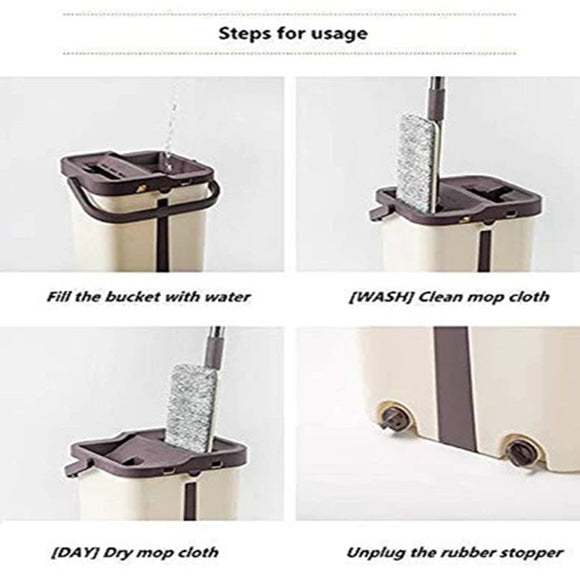 Steps for usage

Fill the bucket with water

[WASH] Clean mop cloth

[DAY] Dry mop cloth

Unplug the rubber stopper